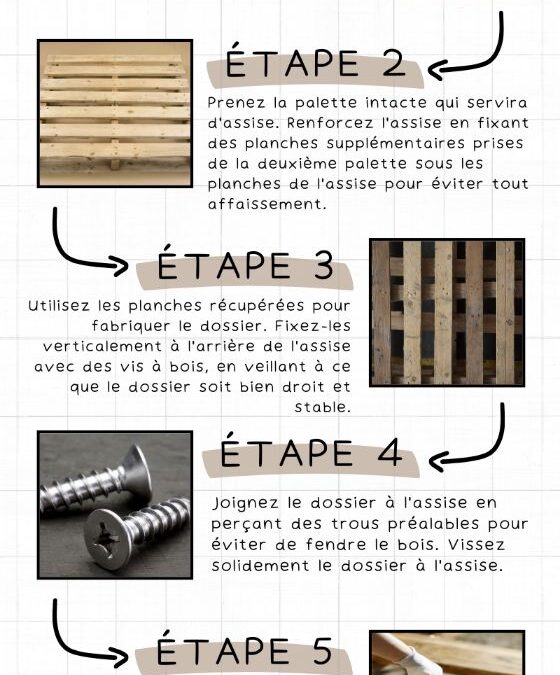 ÉTAPE 2

Prenez la palette intacte qui servira d'assise. Renforcez l'assise en fixant des planches supplémentaires prises de la deuxième palette sous les planches de l'assise pour éviter tout affaissement.

ÉTAPE 3

Utilisez les planches récupérées pour fabriquer le dossier. Fixez-les verticalement à l'arrière de l'assise avec des vis à bois, en veillant à ce que le dossier soit bien droit et stable.

ÉTAPE 4

Joignez le dossier à l'assise en perçant des trous préalables pour éviter de fendre le bois. Vissez solidement le dossier à l'assise.

ÉTAPE 5